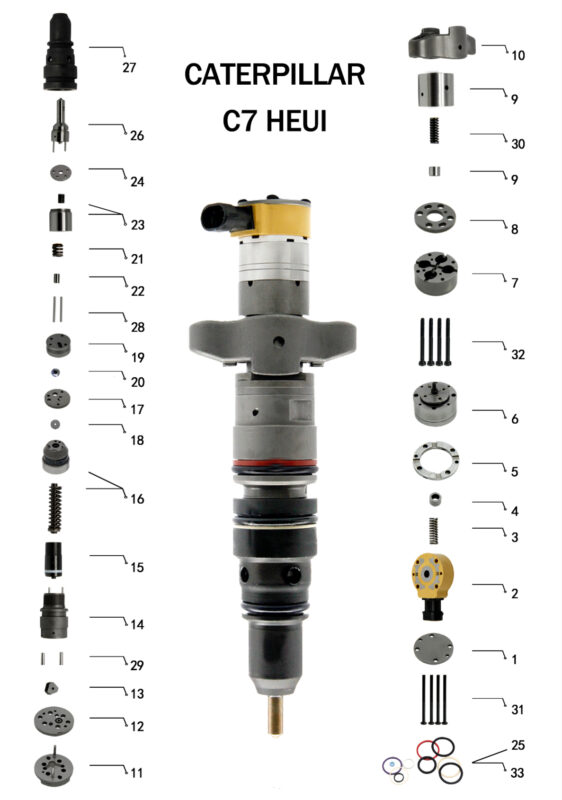 CATERPILLAR
C7 HEUI

27
26
24
23
21
22
28
19
20
17
18
16
15
14
29
13
12
11

10
9
30
9
8
7
32
6
5
4
3
2
1
31
25
33